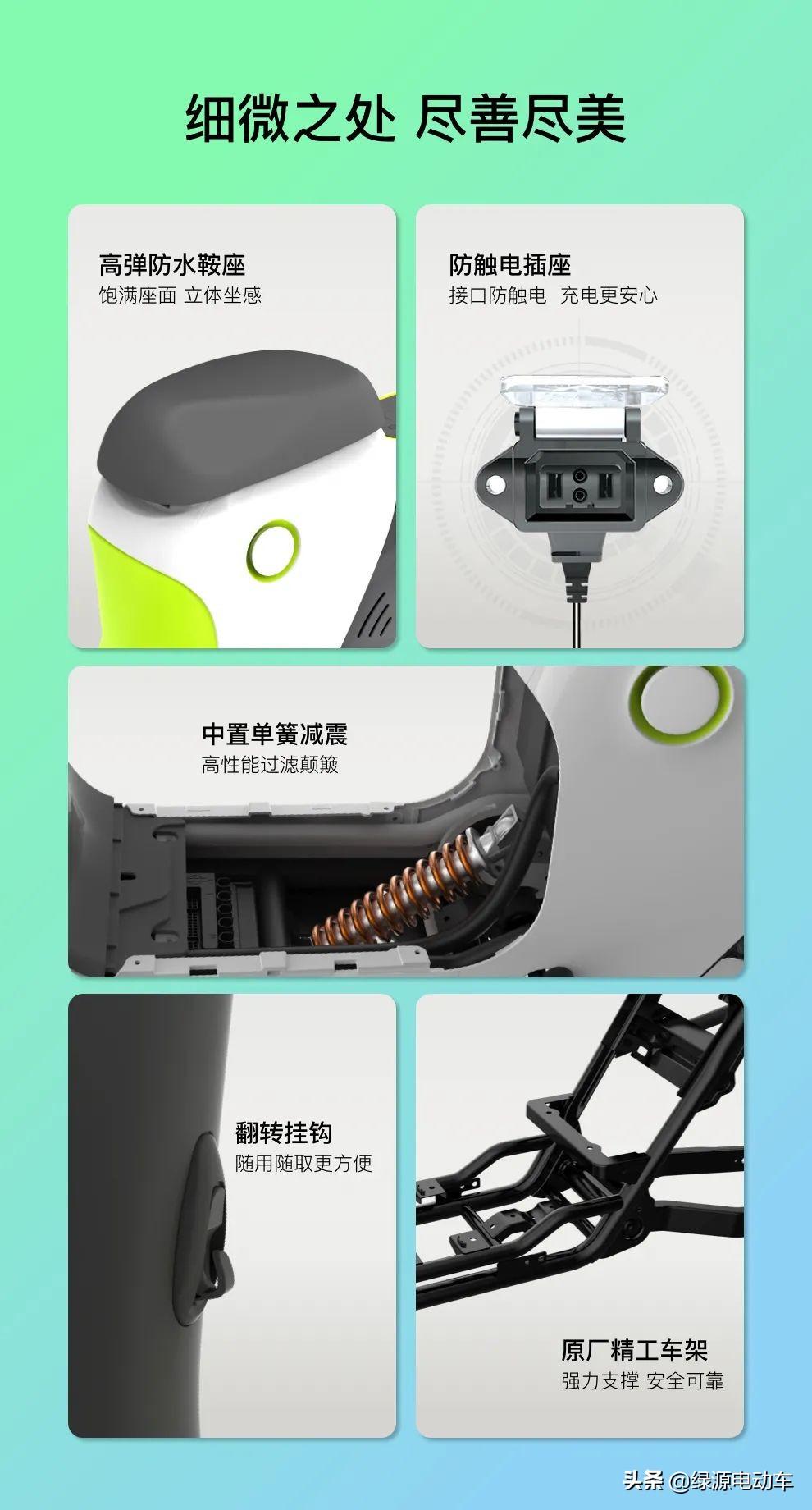 细微之处 尽善尽美

高弹防水鞍座
饱满座面 立体坐感

防触电插座
接口防触电 充电更安心

中置单簧减震
高性能过滤颠簸

翻转挂钩
随用随取更方便

原厂精工车架
强力支撑 安全可靠

头条 @绿源电动车